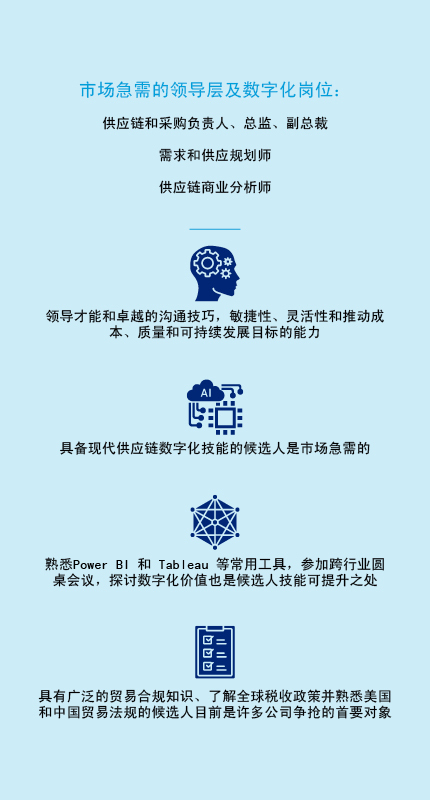 市场急需的领导层及数字化岗位：

供应链和采购负责人、总监、副总裁

需求和供应规划师

供应链商业分析师

领导才能和卓越的沟通技巧，敏捷性、灵活性和推动成本、质量和可持续发展目标的能力

AI

具备现代供应链数字化技能的候选人是市场急需的

熟悉Power BI 和 Tableau 等常用工具，参加跨行业圆桌会议，探讨数字化价值也是候选人技能可提升之处

具有广泛的贸易合规知识、了解全球税收政策并熟悉美国和中国贸易法规的候选人目前是许多公司争抢的首要对象